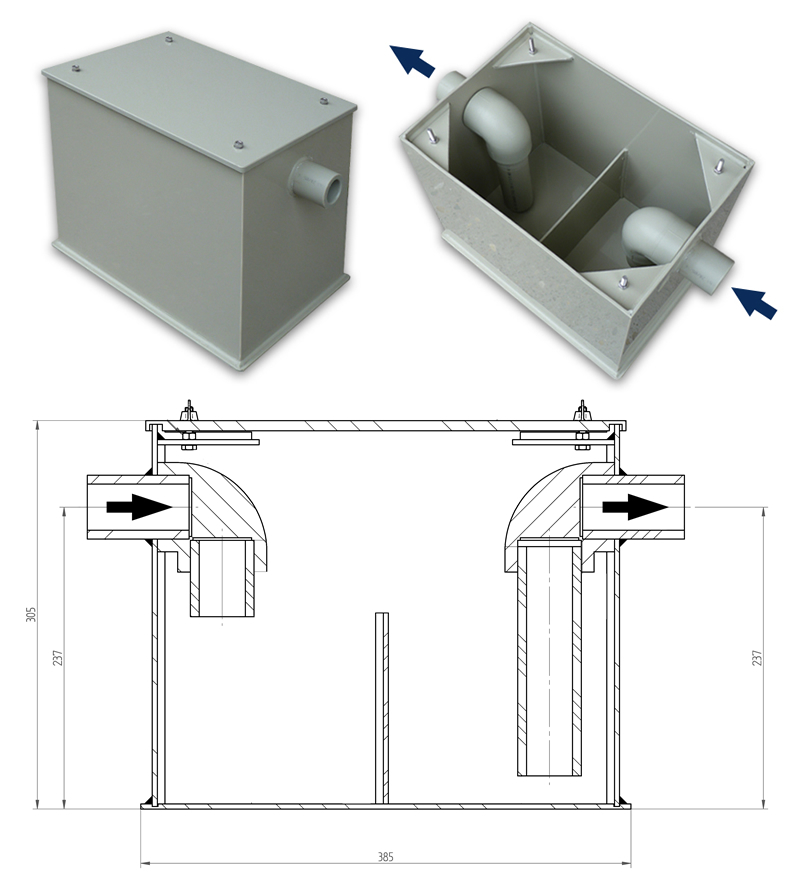 305
237
237
385