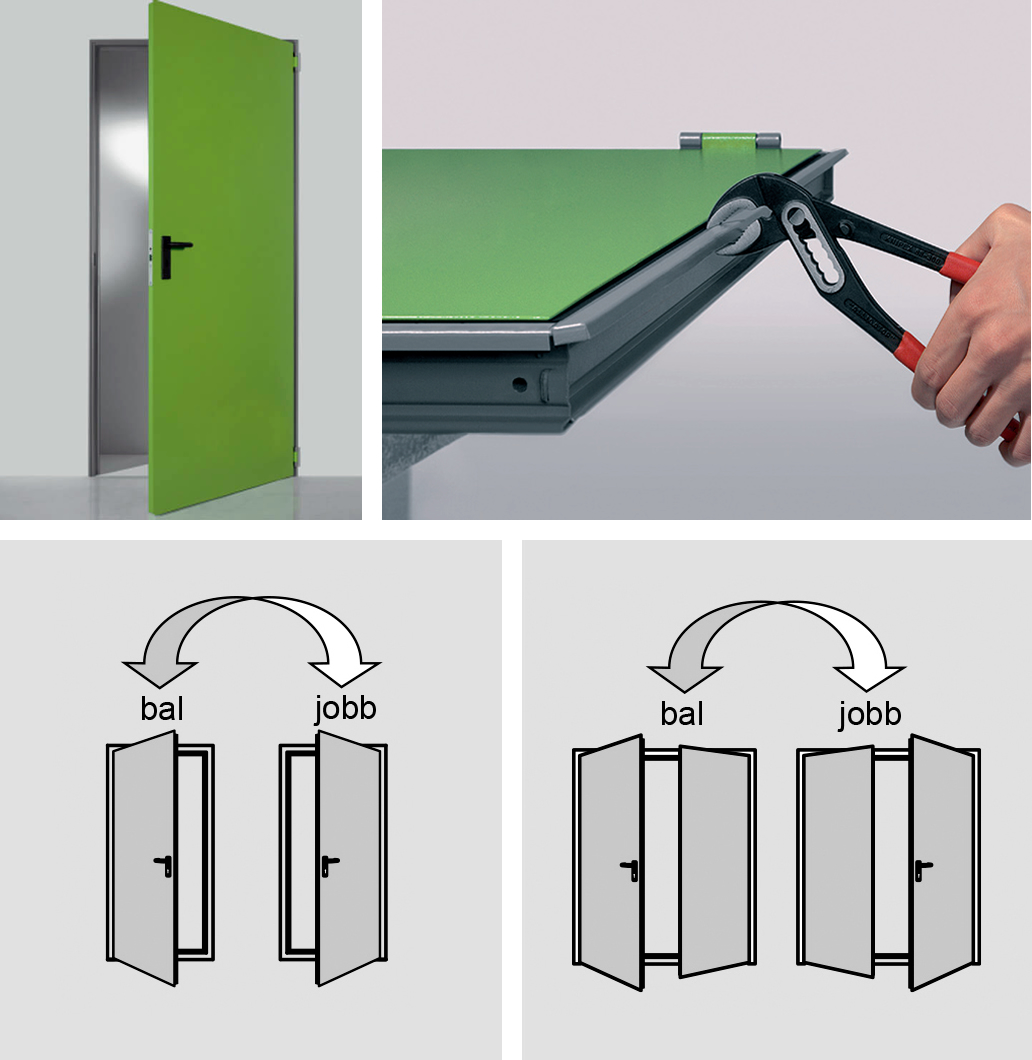 bal
jobb

bal
jobb