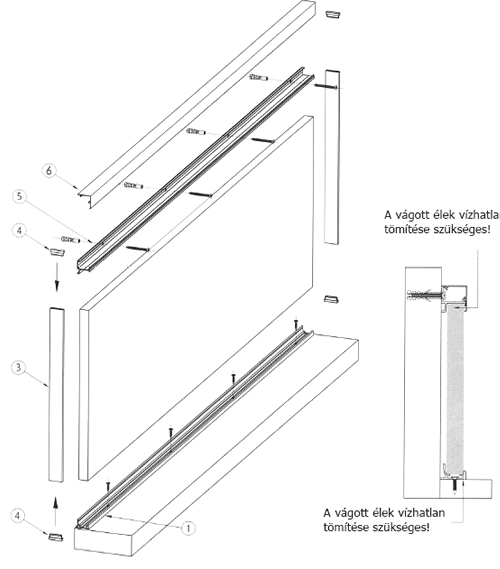 6

5

4

3

4

1

A vágott élek vízhatlan tömítése szükséges!

A vágott élek vízhatlan tömítése szükséges!