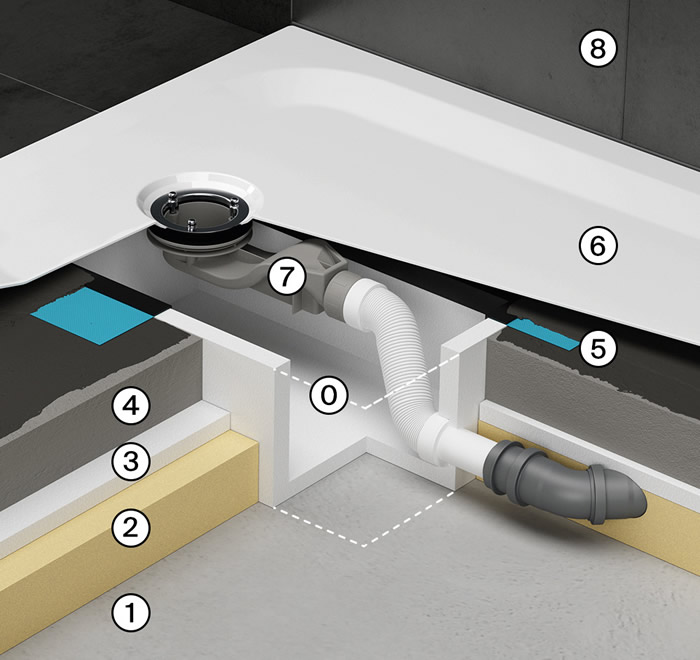 8
6
7
5
0
4
3
2
1