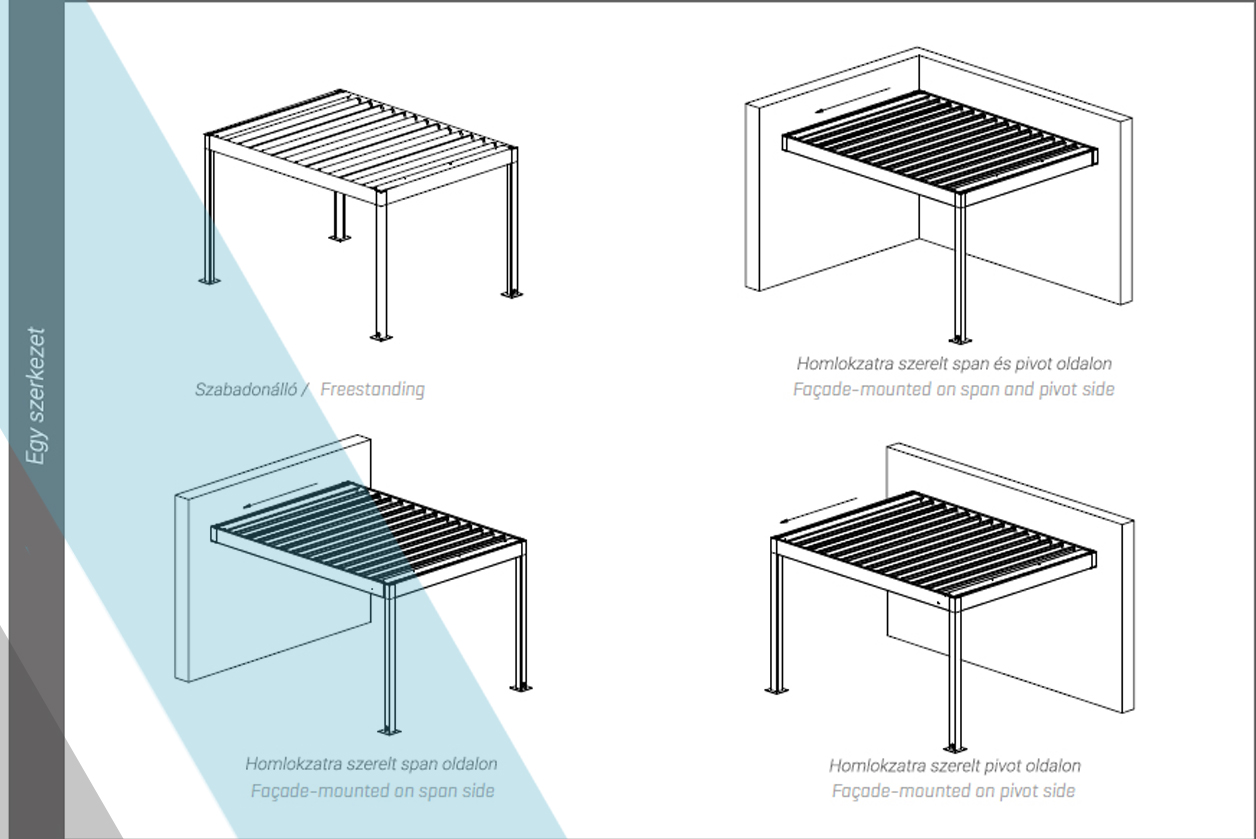 Egy szerkezet

Szabadonálló / Freestanding

Homlokzatra szerelt span és pivot oldalon
Façade-mounted on span and pivot side

Homlokzatra szerelt span oldalon
Façade-mounted on span side

Homlokzatra szerelt pivot oldalon
Façade-mounted on pivot side