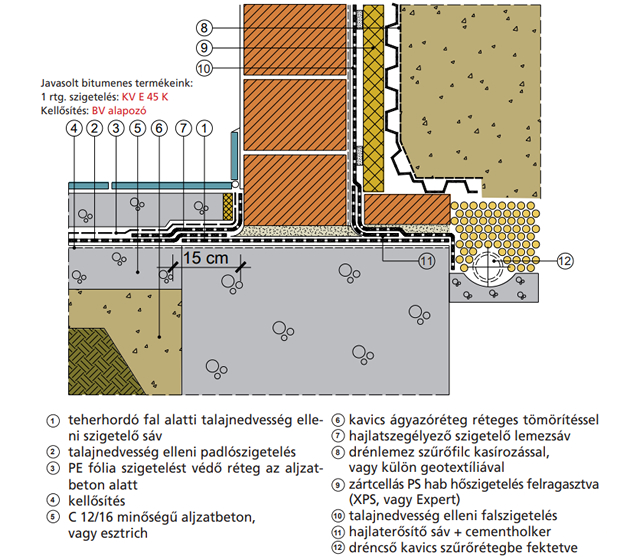 8
9
10

Javasolt bitumenes termékeink:
1 rtg. szigetelés: KV E 45 K
Kellősítés: BV alapozó

4 2 3 5 6 7 1

15 cm

11

12

① teherhordó fal alatti talajnedvesség elleni szigetelő sáv
② talajnedvesség elleni padlószigetelés
③ PE fólia szigetelést védő réteg az aljzatbeton alatt
④ kellősítés
⑤ C 12/16 minőségű aljzatbeton, vagy esztrich
⑥ kavics ágyazóréteg réteges tömörítéssel
⑦ hajlatszegélyező szigetelő lemezsáv
⑧ drénlemez szűrőfilc kasírozással, vagy külön geotextíliával
⑨ zártcellás PS hab hőszigetelés felragasztva (XPS, vagy Expert)
⑩ talajnedvesség elleni falszigetelés
⑪ hajlaterősítő sáv + cementholker
⑫ dréncső kavics szűrőrétegbe fektetve