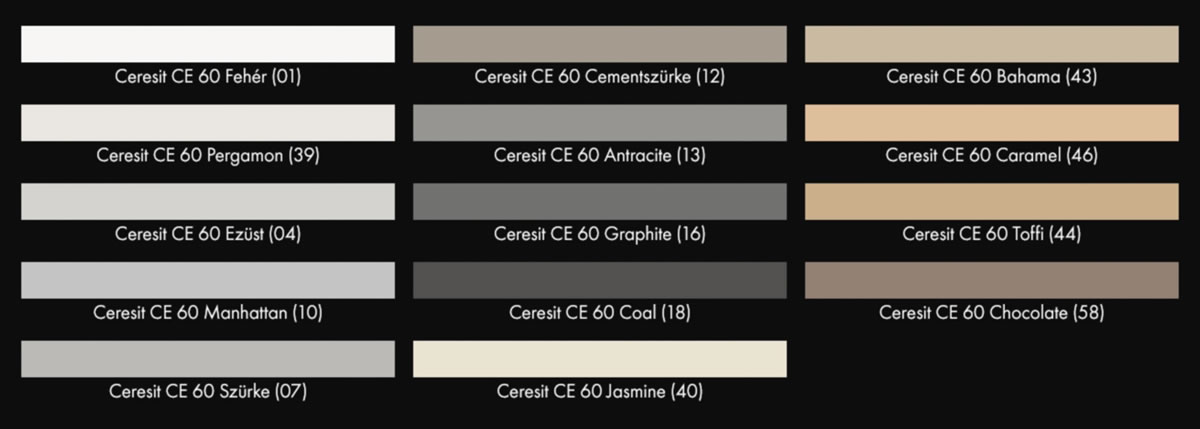 Ceresit CE 60 Fehér (01)

Ceresit CE 60 Pergamon (39)

Ceresit CE 60 Ezüst (04)

Ceresit CE 60 Manhattan (10)

Ceresit CE 60 Szürke (07)

Ceresit CE 60 Cementszürke (12)

Ceresit CE 60 Antracite (13)

Ceresit CE 60 Graphite (16)

Ceresit CE 60 Coal (18)

Ceresit CE 60 Jasmine (40)

Ceresit CE 60 Bahama (43)

Ceresit CE 60 Caramel (46)

Ceresit CE 60 Toffi (44)

Ceresit CE 60 Chocolate (58)