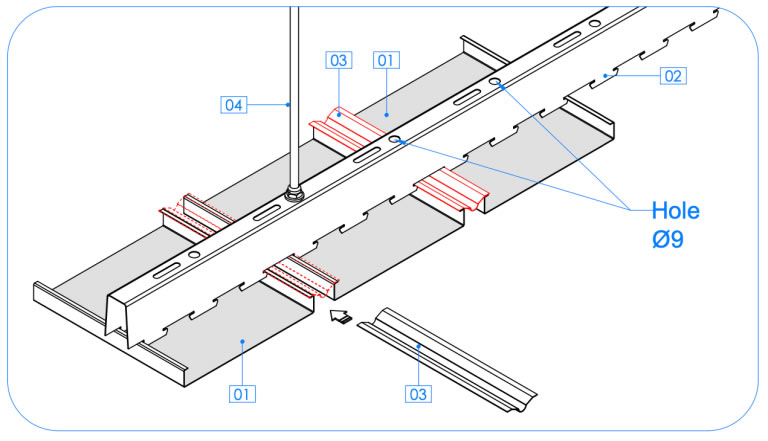 03
01
02
04
Hole
Ø9
01
03