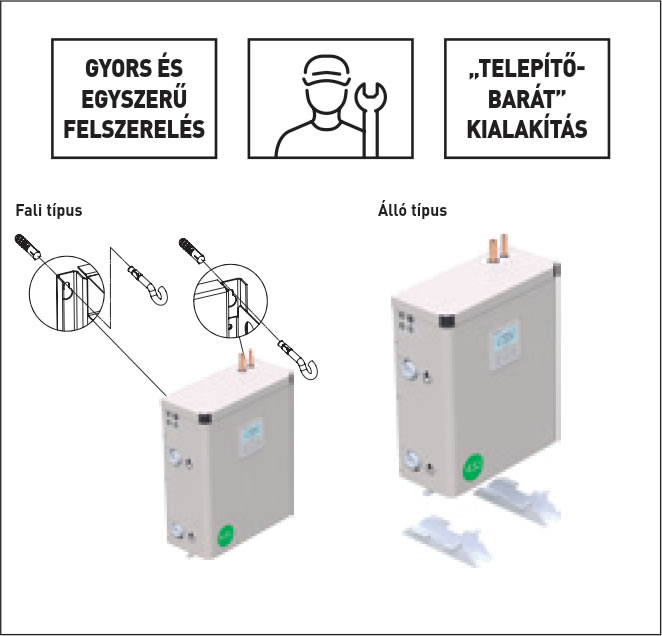 GYORS ÉS EGYSZERŰ FELSZERELÉS

„TELEPÍTŐ-BARÁT” KIALAKÍTÁS

Fali típus

Álló típus