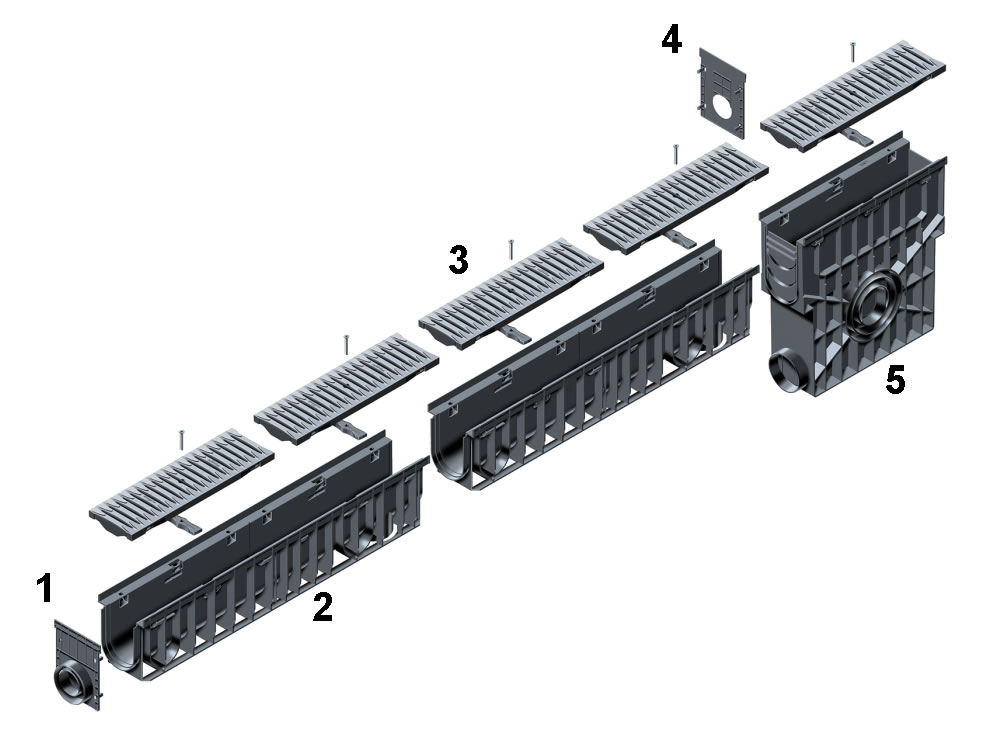 4

3

5

1

2