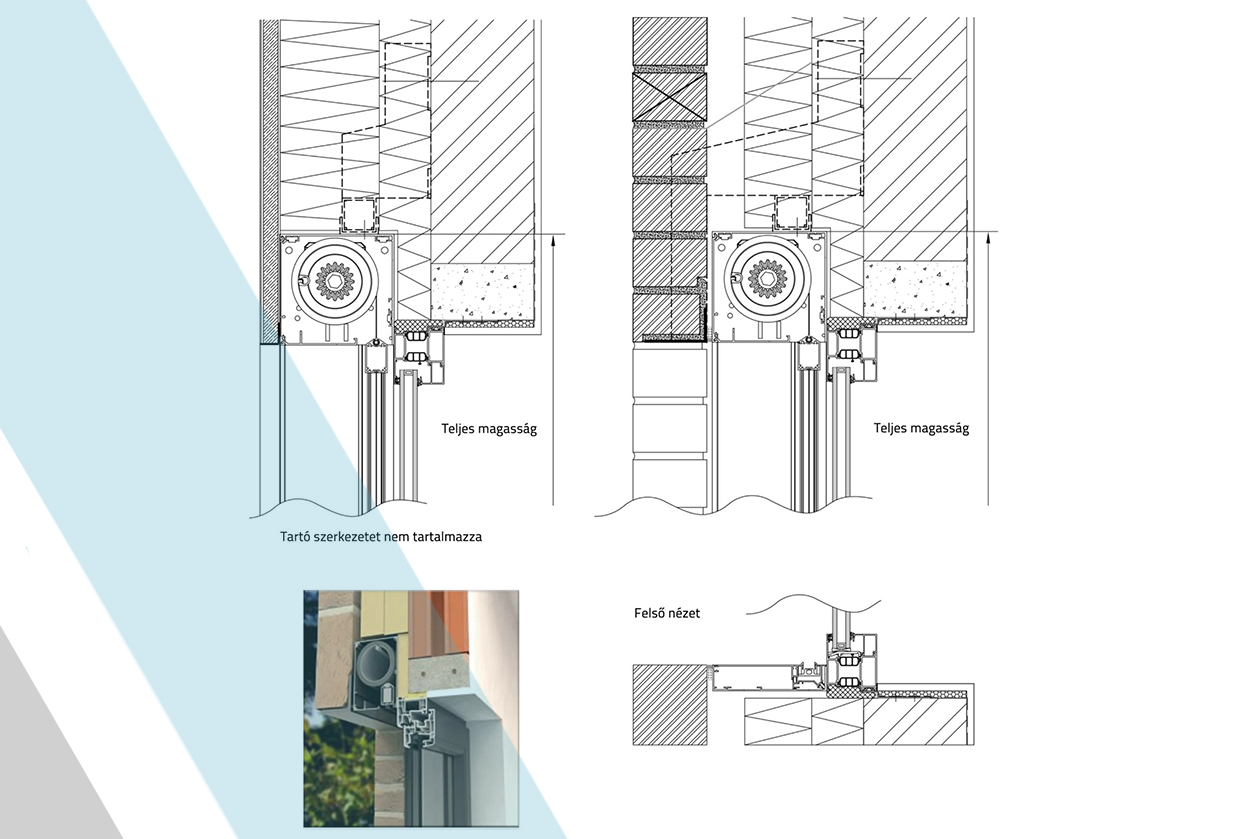 Teljes magasság

Teljes magasság

Tartó szerkezetet nem tartalmazza

Felső nézet